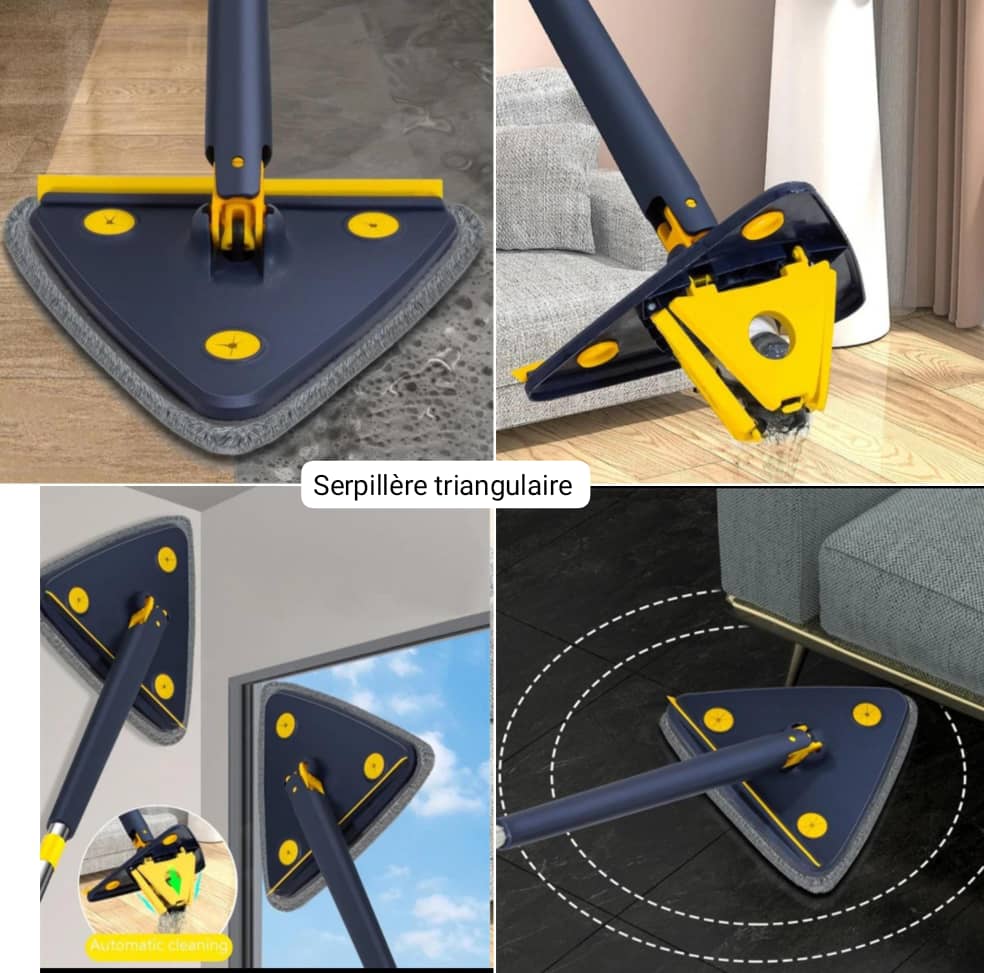 Serpillère triangulaire

Automatic cleaning